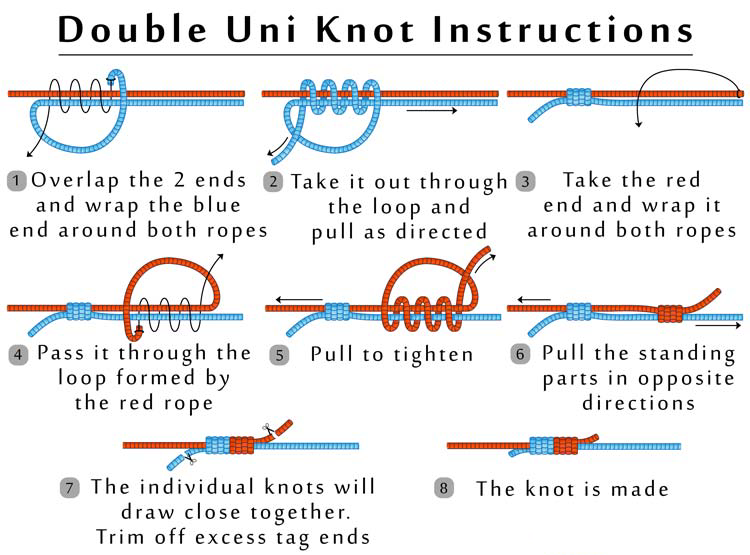 Double Uni Knot Instructions

1 Overlap the 2 ends and wrap the blue end around both ropes

2 Take it out through the loop and pull as directed

3 Take the red end and wrap it around both ropes

4 Pass it through the loop formed by the red rope

5 Pull to tighten

6 Pull the standing parts in opposite directions

7 The individual knots will draw close together. Trim off excess tag ends

8 The knot is made